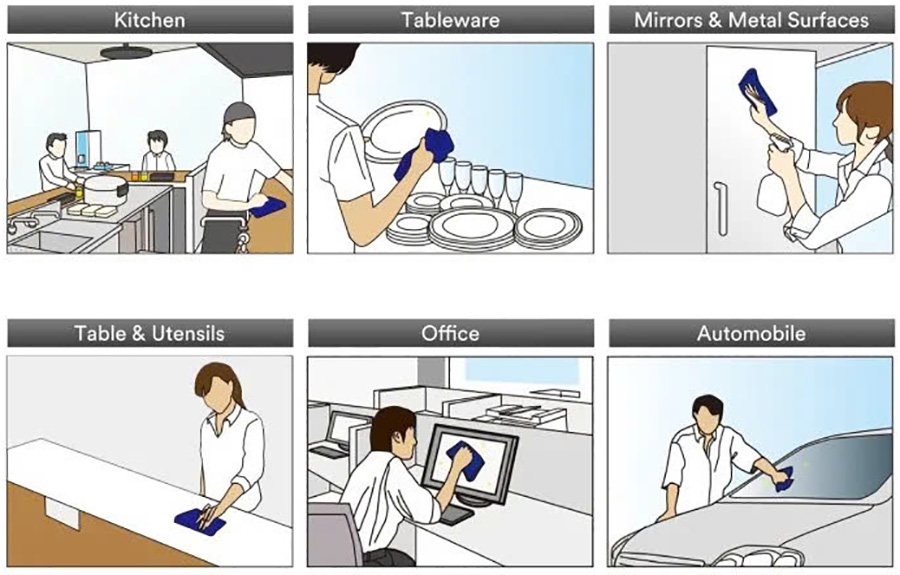 Kitchen

Tableware

Mirrors & Metal Surfaces

Table & Utensils

Office

Automobile